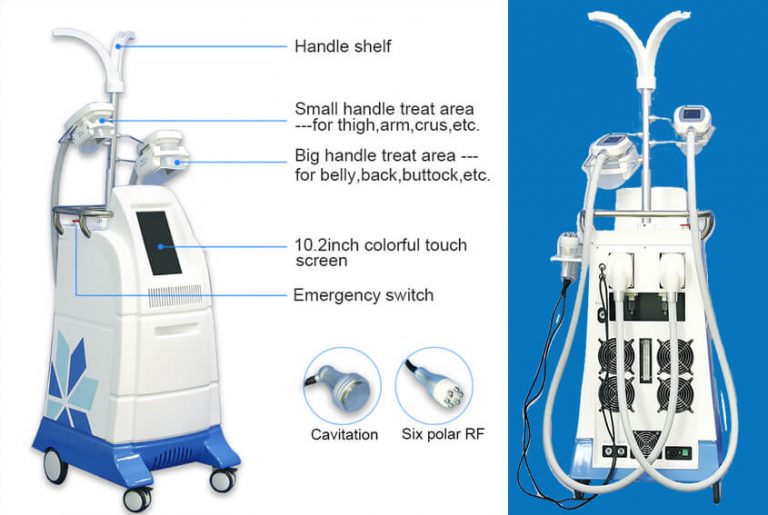 Handle shelf

Small handle treat area ---for thigh,arm,crus,etc.

Big handle treat area --- for belly,back,buttock,etc.

10.2inch colorful touch screen

Emergency switch

Cavitation

Six polar RF